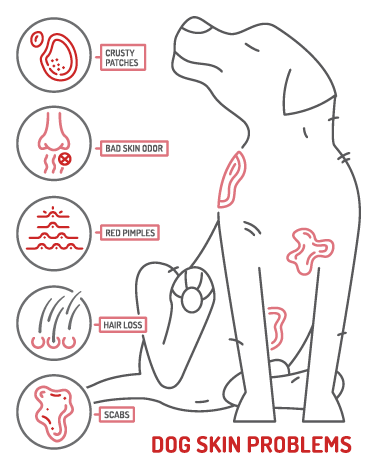 CRUSTY PATCHES

BAD SKIN ODOR

RED PIMPLES

HAIR LOSS

SCABS

DOG SKIN PROBLEMS